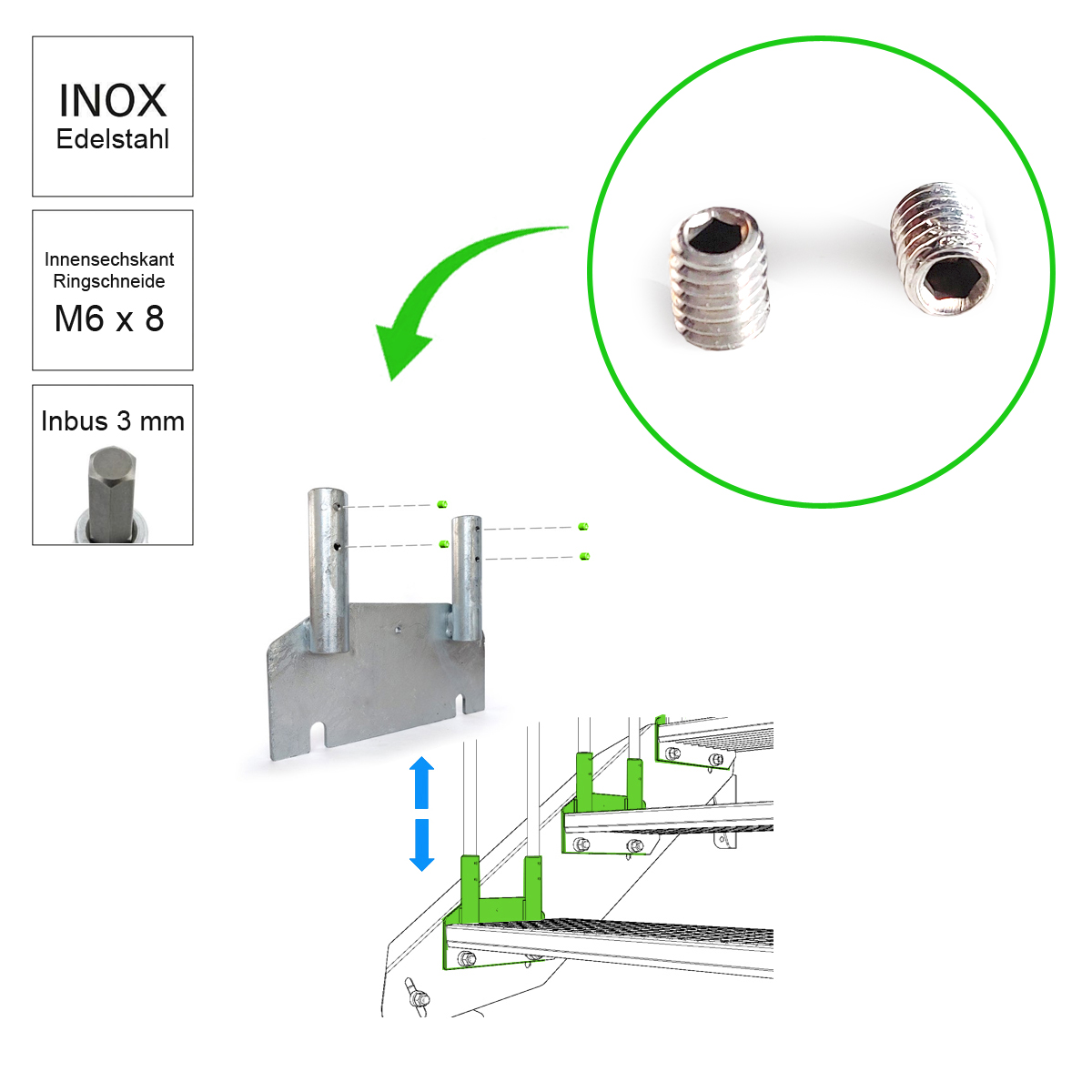 INOX
Edelstahl

Innensechskant
Ringschneide
M6 x 8

Inbus 3 mm