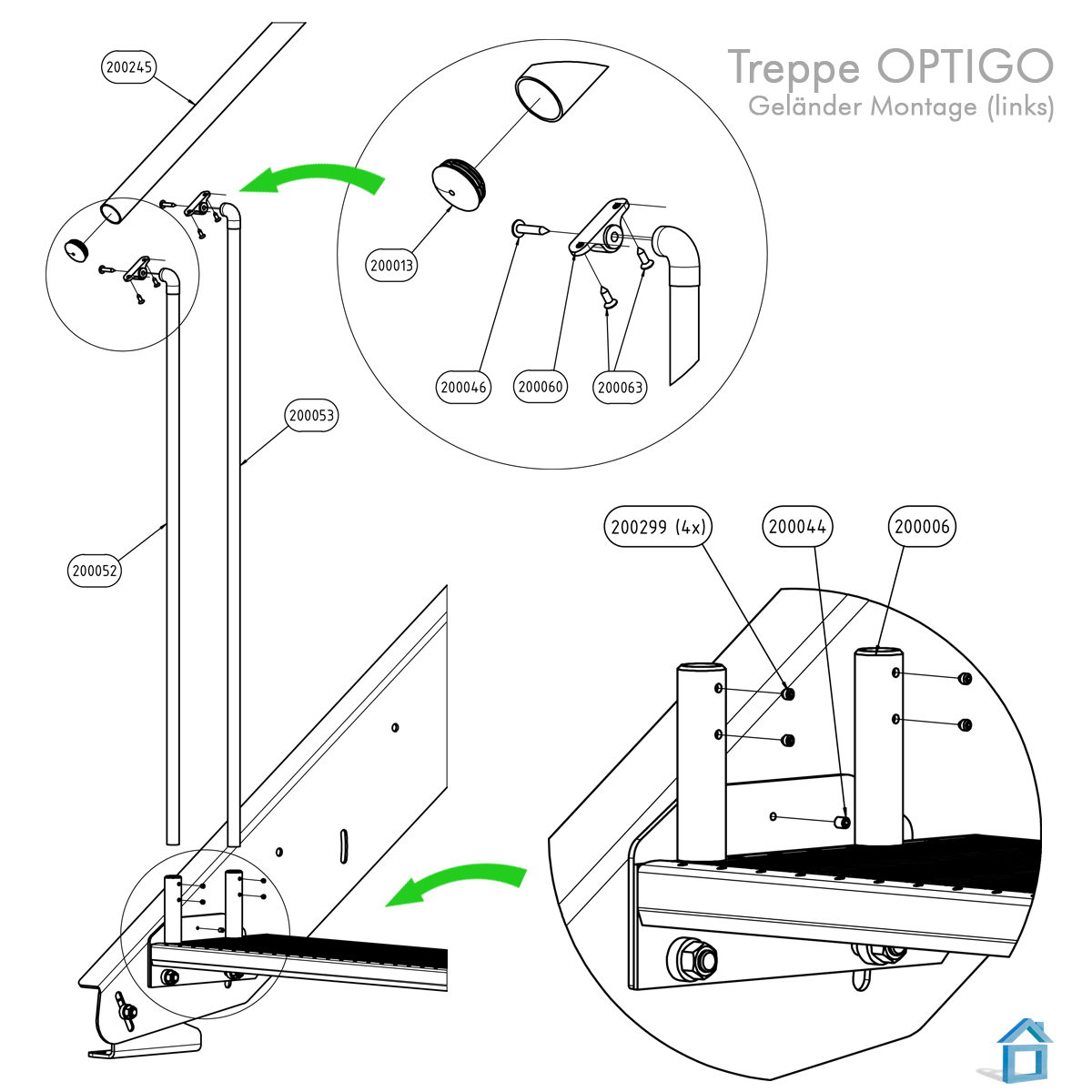 Treppe OPTIGO
Geländer Montage (links)

200245

200013

200046

200060

200063

200053

200052

200299 (4x)

200044

200006