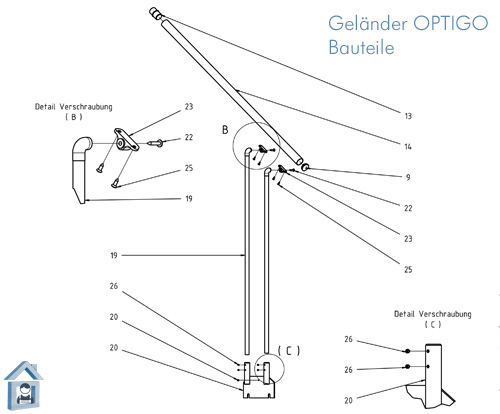 Geländer OPTIGO
Bauteile

Detail Verschraubung
( B )

23
22
25
19

B

13
14
9
22
23
25

19
26
20
20

( C )

Detail Verschraubung
( C )

26
26
20